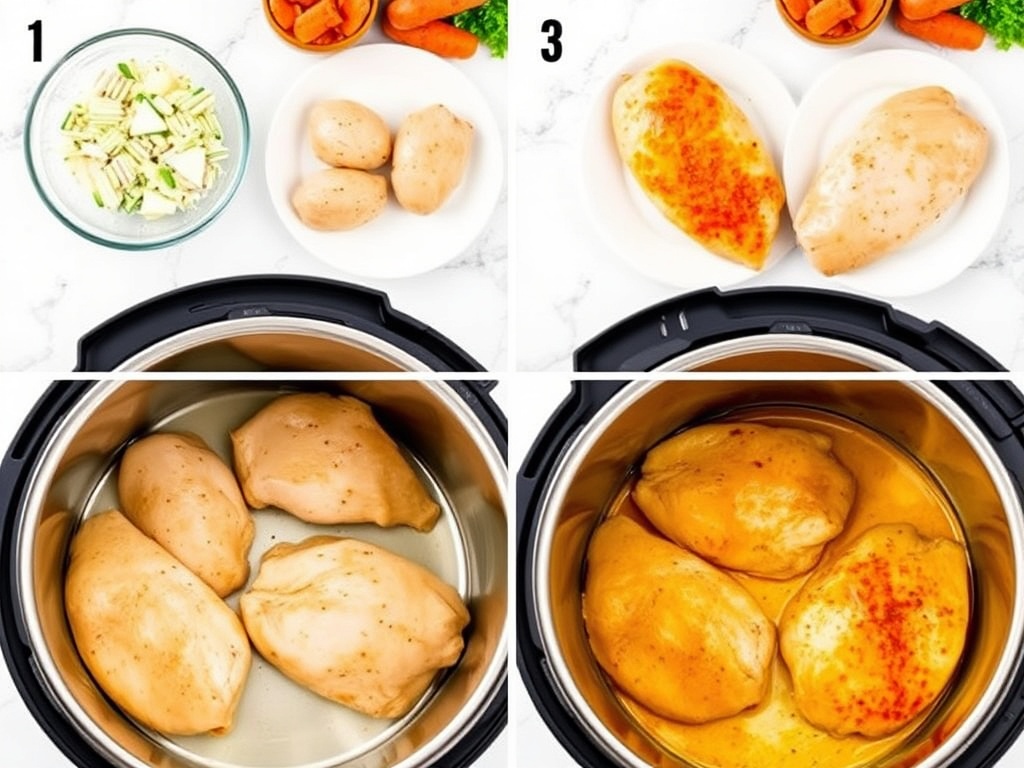 1

3