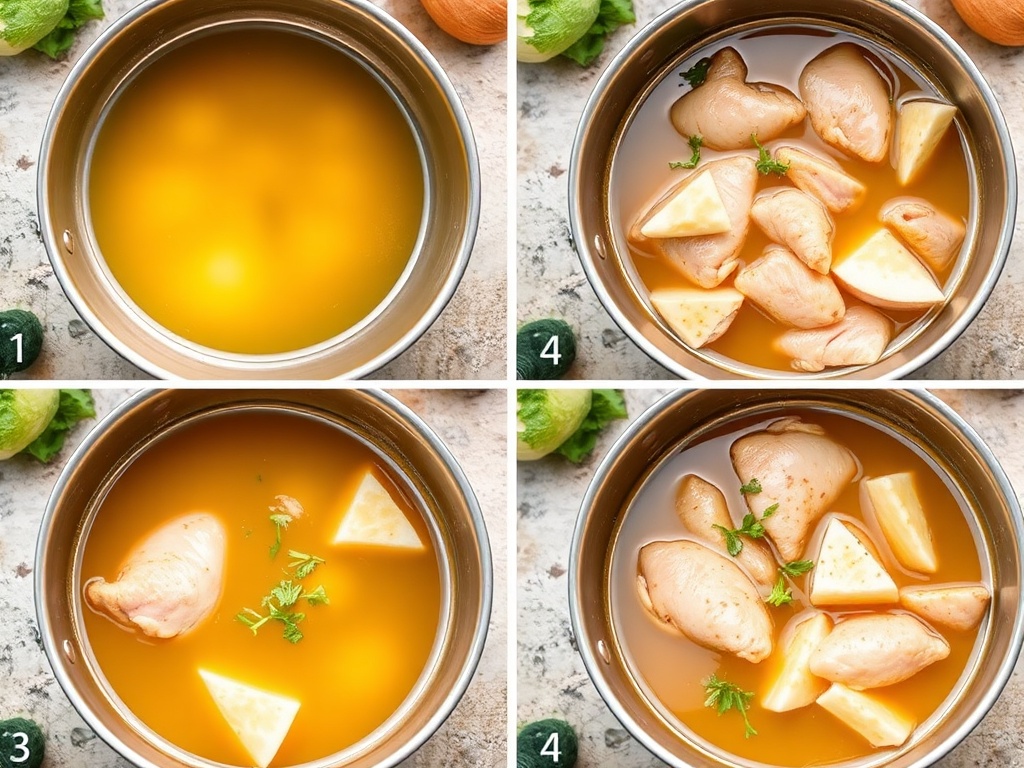 1
4
3
4