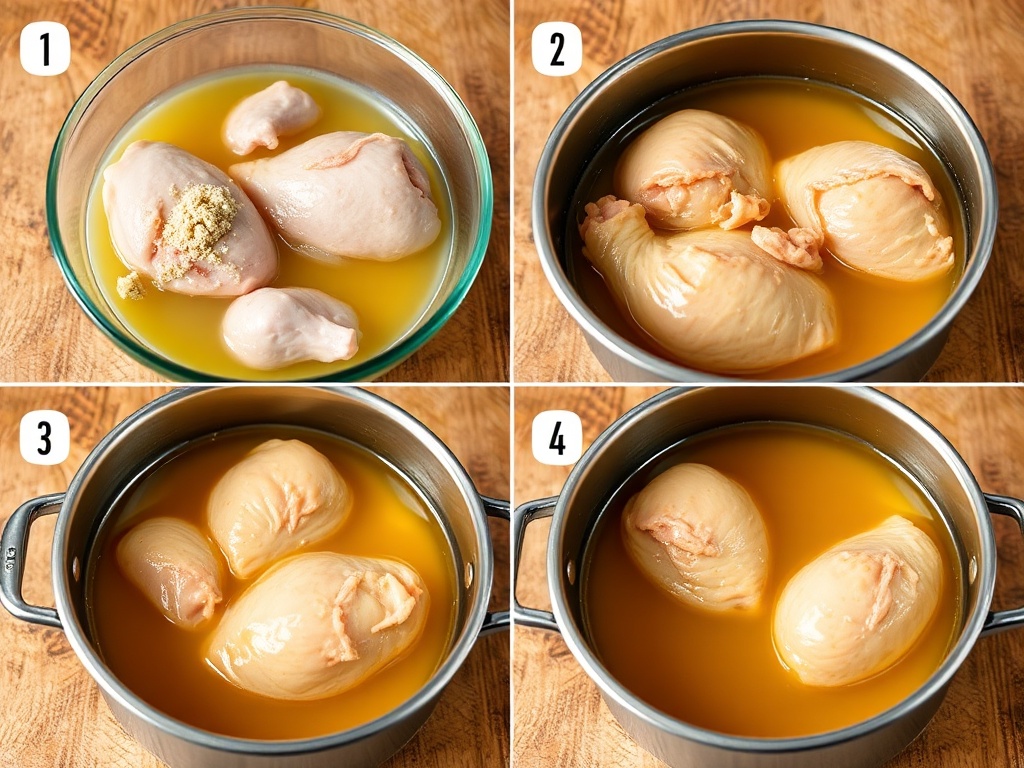 1

2

3

4