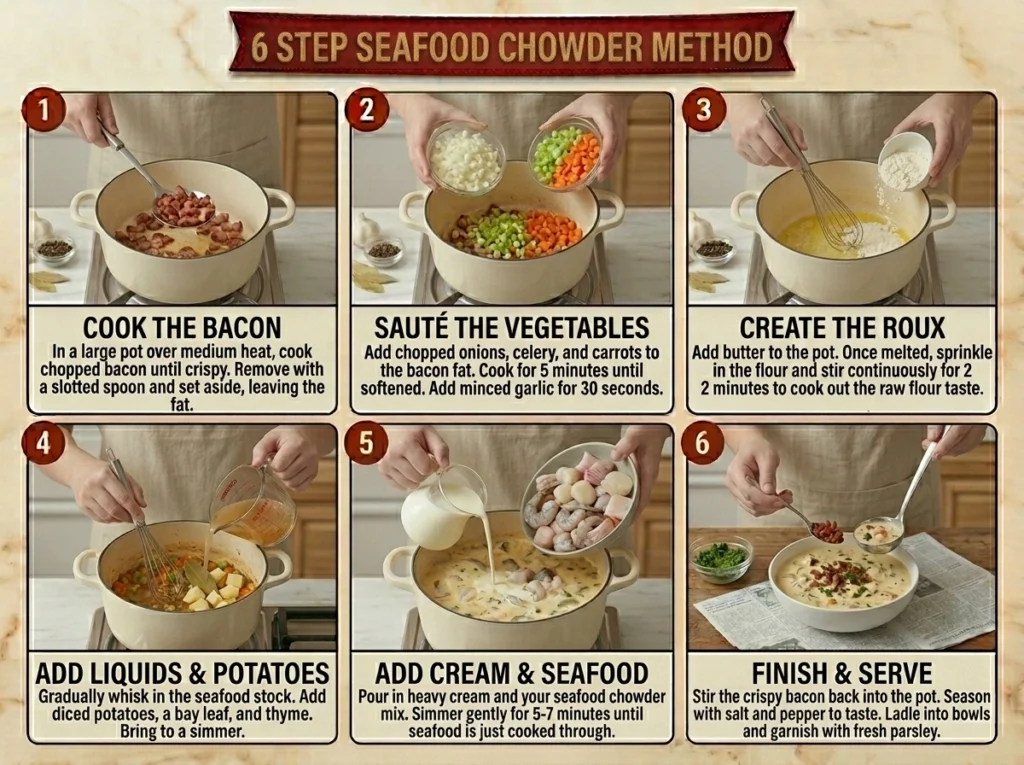 6 STEP SEAFOOD CHOWDER METHOD

1

COOK THE BACON
In a large pot over medium heat, cook chopped bacon until crispy. Remove with a slotted spoon and set aside, leaving the fat.

2

SAUTÉ THE VEGETABLES
Add chopped onions, celery, and carrots to the bacon fat. Cook for 5 minutes until softened. Add minced garlic for 30 seconds.

3

CREATE THE ROUX
Add butter to the pot. Once melted, sprinkle in the flour and stir continuously for 2 2 minutes to cook out the raw flour taste.

4

ADD LIQUIDS & POTATOES
Gradually whisk in the seafood stock. Add diced potatoes, a bay leaf, and thyme. Bring to a simmer.

5

ADD CREAM & SEAFOOD
Pour in heavy cream and your seafood chowder mix. Simmer gently for 5-7 minutes until seafood is just cooked through.

6

FINISH & SERVE
Stir the crispy bacon back into the pot. Season with salt and pepper to taste. Ladle into bowls and garnish with fresh parsley.