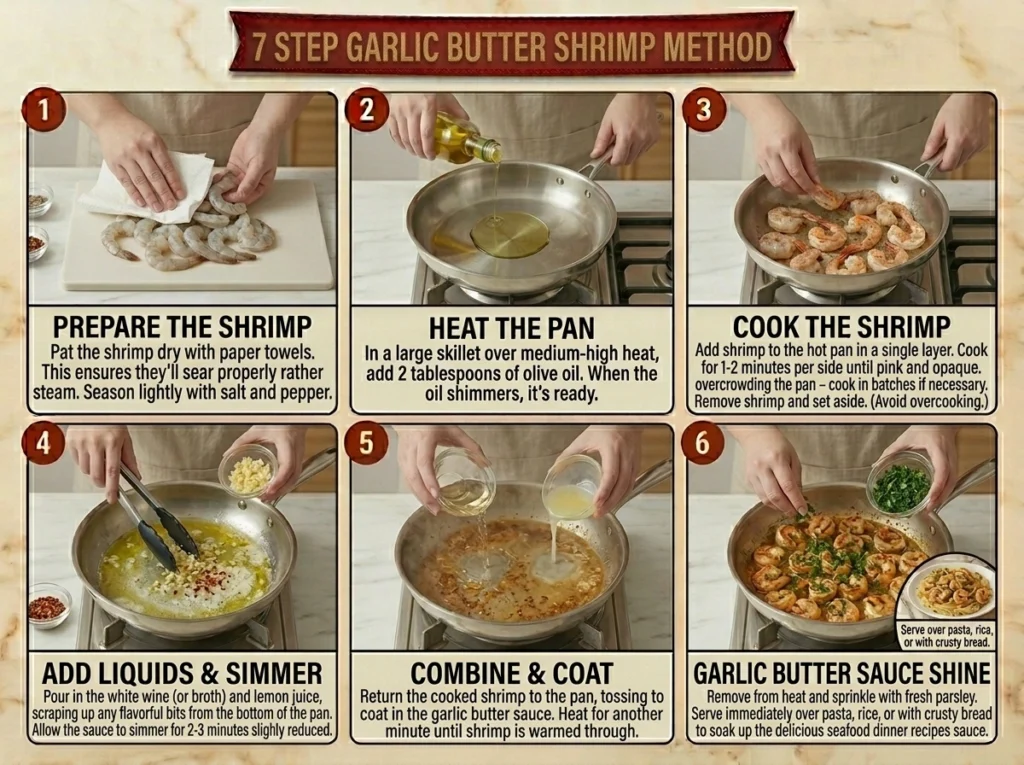 7 STEP GARLIC BUTTER SHRIMP METHOD

1
PREPARE THE SHRIMP
Pat the shrimp dry with paper towels. This ensures they'll sear properly rather steam. Season lightly with salt and pepper.

2
HEAT THE PAN
In a large skillet over medium-high heat, add 2 tablespoons of olive oil. When the oil shimmers, it's ready.

3
COOK THE SHRIMP
Add shrimp to the hot pan in a single layer. Cook for 1-2 minutes per side until pink and opaque. overcrowding the pan – cook in batches if necessary. Remove shrimp and set aside. (Avoid overcooking.)

4
ADD LIQUIDS & SIMMER
Pour in the white wine (or broth) and lemon juice, scraping up any flavorful bits from the bottom of the pan. Allow the sauce to simmer for 2-3 minutes slighly reduced.

5
COMBINE & COAT
Return the cooked shrimp to the pan, tossing to coat in the garlic butter sauce. Heat for another minute until shrimp is warmed through.

6
Serve over pasta, rica, or with crusty bread.
GARLIC BUTTER SAUCE SHINE
Remove from heat and sprinkle with fresh parsley. Serve immediately over pasta, rice, or with crusty bread to soak up the delicious seafood dinner recipes sauce.