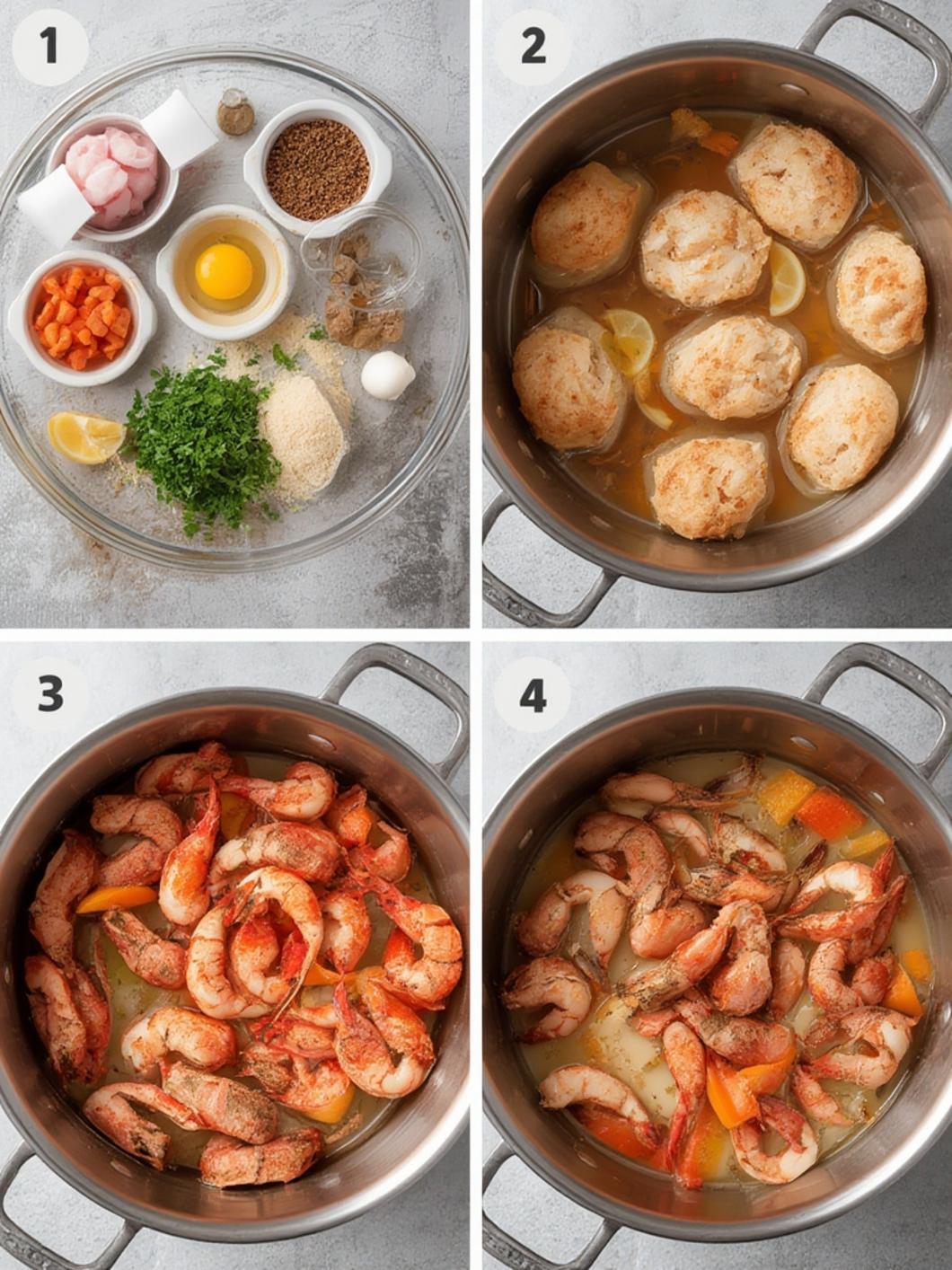 1

2

3

4