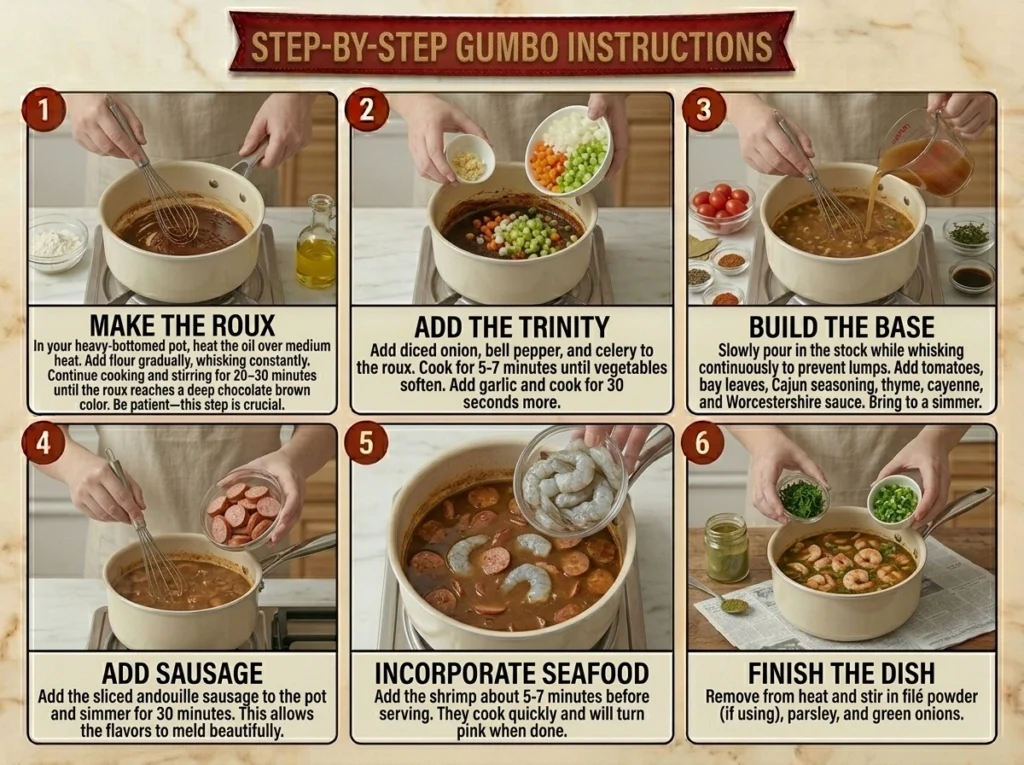 STEP-BY-STEP GUMBO INSTRUCTIONS

1

MAKE THE ROUX

In your heavy-bottomed pot, heat the oil over medium heat. Add flour gradually, whisking constantly. Continue cooking and stirring for 20–30 minutes until the roux reaches a deep chocolate brown color. Be patient—this step is crucial.

2

ADD THE TRINITY

Add diced onion, bell pepper, and celery to the roux. Cook for 5-7 minutes until vegetables soften. Add garlic and cook for 30 seconds more.

3

BUILD THE BASE

Slowly pour in the stock while whisking continuously to prevent lumps. Add tomatoes, bay leaves, Cajun seasoning, thyme, cayenne, and Worcestershire sauce. Bring to a simmer.

4

ADD SAUSAGE

Add the sliced andouille sausage to the pot and simmer for 30 minutes. This allows the flavors to meld beautifully.

5

INCORPORATE SEAFOOD

Add the shrimp about 5-7 minutes before serving. They cook quickly and will turn pink when done.

6

FINISH THE DISH

Remove from heat and stir in filé powder (if using), parsley, and green onions.