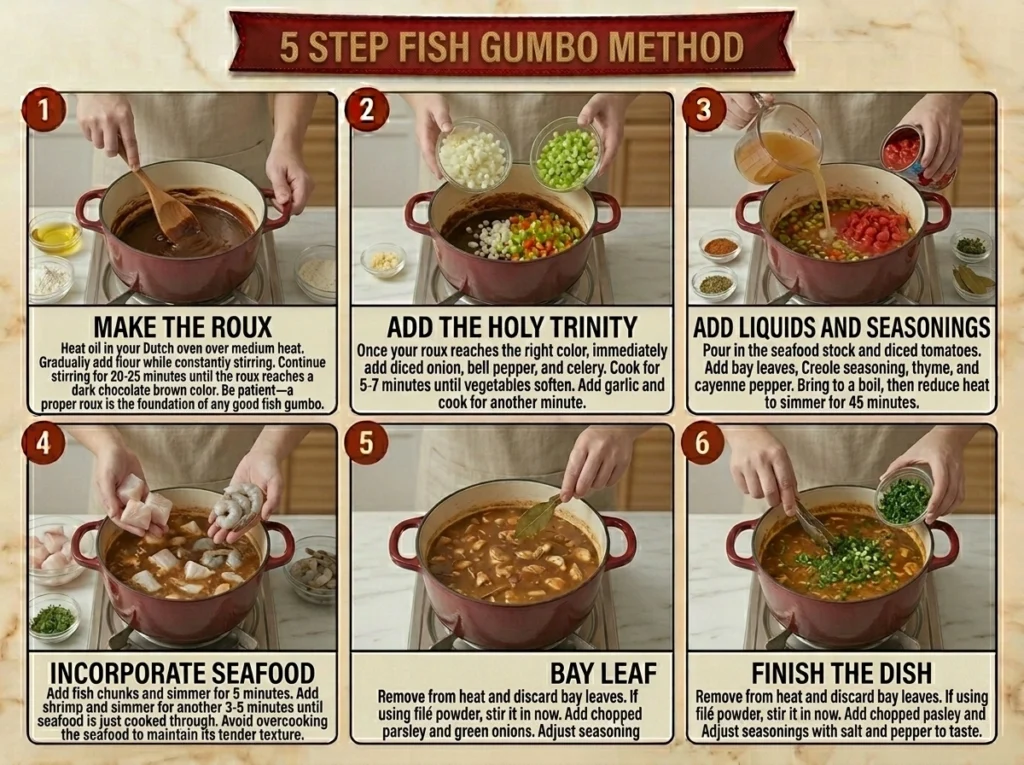 5 STEP FISH GUMBO METHOD

1

MAKE THE ROUX

Heat oil in your Dutch oven over medium heat. Gradually add flour while constantly stirring. Continue stirring for 20-25 minutes until the roux reaches a dark chocolate brown color. Be patient—a proper roux is the foundation of any good fish gumbo.

2

ADD THE HOLY TRINITY

Once your roux reaches the right color, immediately add diced onion, bell pepper, and celery. Cook for 5-7 minutes until vegetables soften. Add garlic and cook for another minute.

3

ADD LIQUIDS AND SEASONINGS

Pour in the seafood stock and diced tomatoes. Add bay leaves, Creole seasoning, thyme, and cayenne pepper. Bring to a boil, then reduce heat to simmer for 45 minutes.

4

INCORPORATE SEAFOOD

Add fish chunks and simmer for 5 minutes. Add shrimp and simmer for another 3-5 minutes until seafood is just cooked through. Avoid overcooking the seafood to maintain its tender texture.

5

BAY LEAF

Remove from heat and discard bay leaves. If using filé powder, stir it in now. Add chopped parsley and green onions. Adjust seasoning

6

FINISH THE DISH

Remove from heat and discard bay leaves. If using filé powder, stir it in now. Add chopped pasley and Adjust seasonings with salt and pepper to taste.