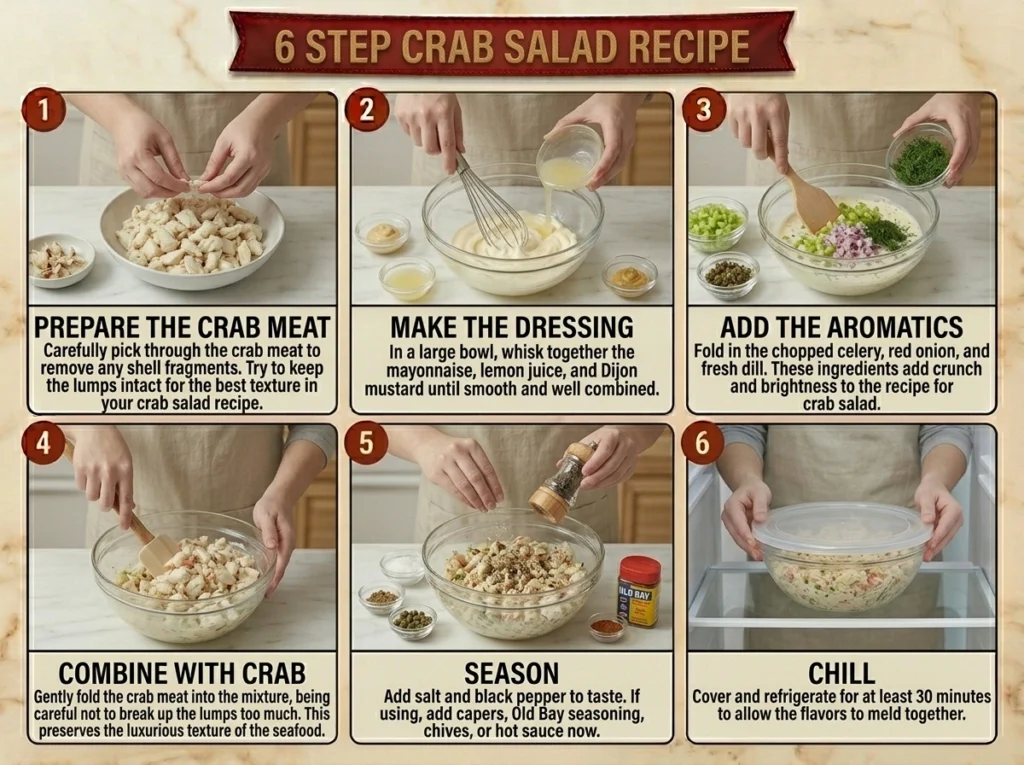 6 STEP CRAB SALAD RECIPE

1

PREPARE THE CRAB MEAT

Carefully pick through the crab meat to remove any shell fragments. Try to keep the lumps intact for the best texture in your crab salad recipe.

2

MAKE THE DRESSING

In a large bowl, whisk together the mayonnaise, lemon juice, and Dijon mustard until smooth and well combined.

3

ADD THE AROMATICS

Fold in the chopped celery, red onion, and fresh dill. These ingredients add crunch and brightness to the recipe for crab salad.

4

COMBINE WITH CRAB

Gently fold the crab meat into the mixture, being careful not to break up the lumps too much. This preserves the luxurious texture of the seafood.

5

OLD BAY

SEASON

Add salt and black pepper to taste. If using, add capers, Old Bay seasoning, chives, or hot sauce now.

6

CHILL

Cover and refrigerate for at least 30 minutes to allow the flavors to meld together.