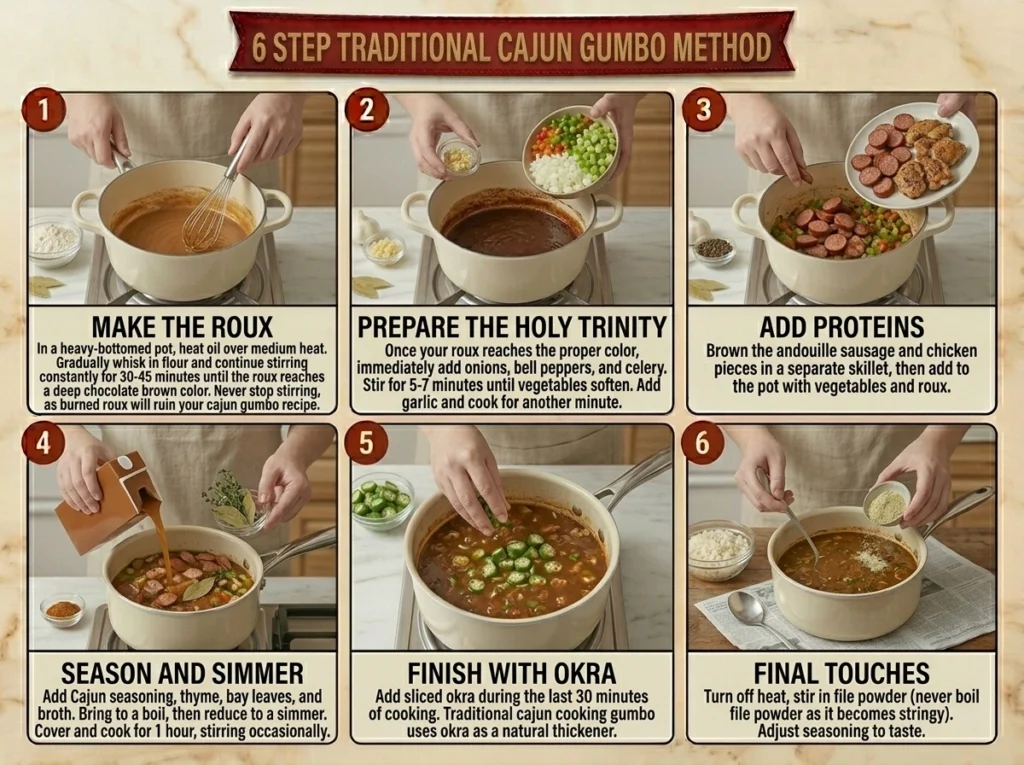 6 STEP TRADITIONAL CAJUN GUMBO METHOD

1

MAKE THE ROUX

In a heavy-bottomed pot, heat oil over medium heat. Gradually whisk in flour and continue stirring constantly for 30-45 minutes until the roux reaches a deep chocolate brown color. Never stop stirring, as burned roux will ruin your cajun gumbo recipe.

2

PREPARE THE HOLY TRINITY

Once your roux reaches the proper color, immediately add onions, bell peppers, and celery. Stir for 5-7 minutes until vegetables soften. Add garlic and cook for another minute.

3

ADD PROTEINS

Brown the andouille sausage and chicken pieces in a separate skillet, then add to the pot with vegetables and roux.

4

SEASON AND SIMMER

Add Cajun seasoning, thyme, bay leaves, and broth. Bring to a boil, then reduce to a simmer. Cover and cook for 1 hour, stirring occasionally.

5

FINISH WITH OKRA

Add sliced okra during the last 30 minutes of cooking. Traditional cajun cooking gumbo uses okra as a natural thickener.

6

FINAL TOUCHES

Turn off heat, stir in file powder (never boil file powder as it becomes stringy). Adjust seasoning to taste.