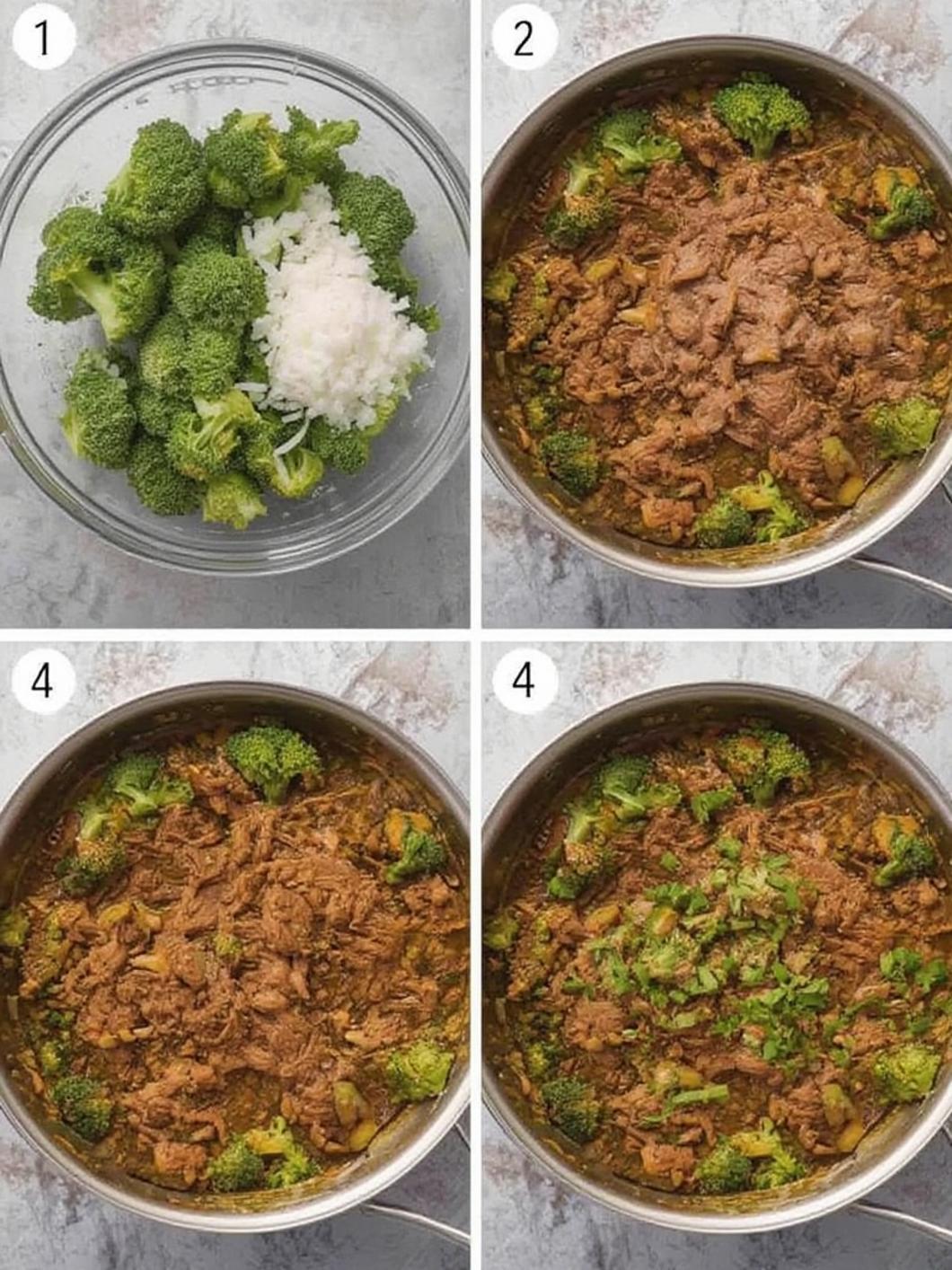 1

2

4

4