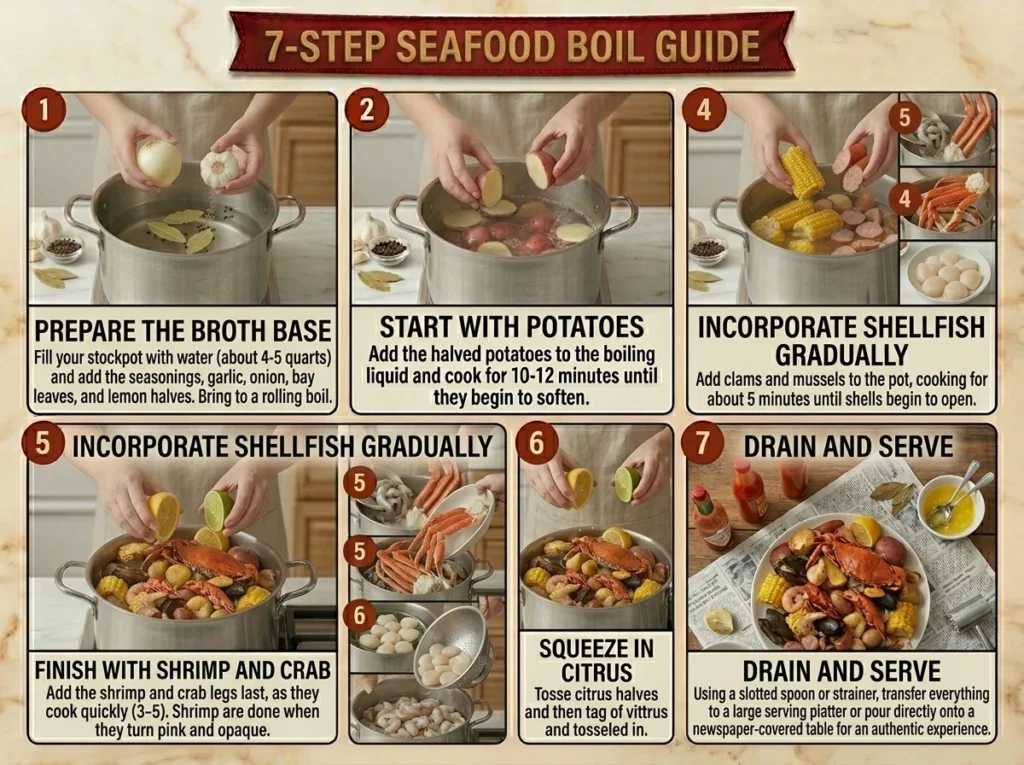 7-STEP SEAFOOD BOIL GUIDE

1

PREPARE THE BROTH BASE
Fill your stockpot with water (about 4-5 quarts) and add the seasonings, garlic, onion, bay leaves, and lemon halves. Bring to a rolling boil.

2

START WITH POTATOES
Add the halved potatoes to the boiling liquid and cook for 10-12 minutes until they begin to soften.

4

5

4

INCORPORATE SHELLFISH GRADUALLY
Add clams and mussels to the pot, cooking for about 5 minutes until shells begin to open.

5 INCORPORATE SHELLFISH GRADUALLY

5

5

6

FINISH WITH SHRIMP AND CRAB
Add the shrimp and crab legs last, as they cook quickly (3-5). Shrimp are done when they turn pink and opaque.

6

SQUEEZE IN CITRUS
Tosse citrus halves and then tag of vittrus and tosseled in.

7 DRAIN AND SERVE

DRAIN AND SERVE
Using a slotted spoon or strainer, transfer everything to a large serving platter or pour directly onto a newspaper-covered table for an authentic experience.