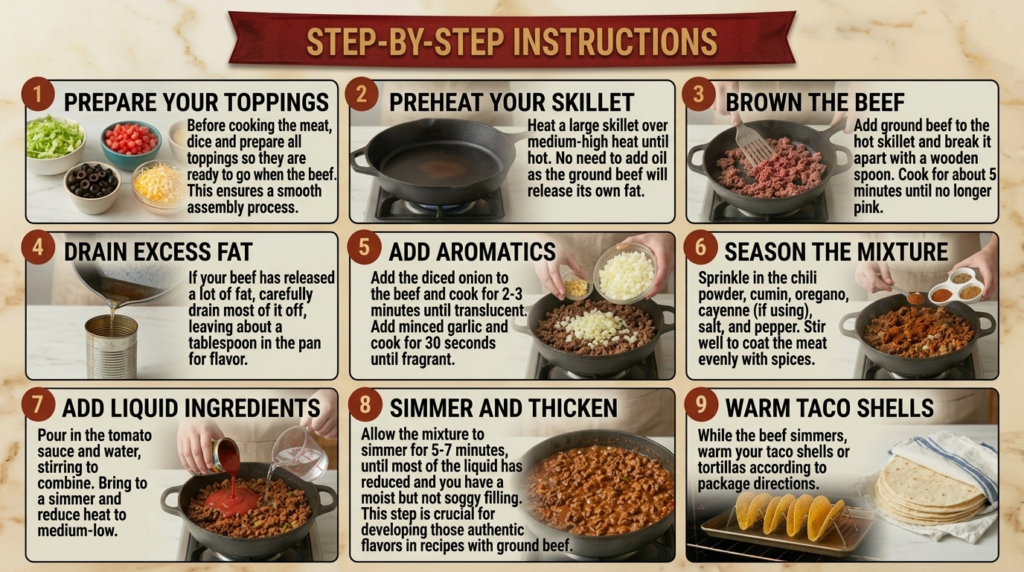 STEP-BY-STEP INSTRUCTIONS

1 PREPARE YOUR TOPPINGS
Before cooking the meat, dice and prepare all toppings so they are ready to go when the beef. This ensures a smooth assembly process.

2 PREHEAT YOUR SKILLET
Heat a large skillet over medium-high heat until hot. No need to add oil as the ground beef will release its own fat.

3 BROWN THE BEEF
Add ground beef to the hot skillet and break it apart with a wooden spoon. Cook for about 5 minutes until no longer pink.

4 DRAIN EXCESS FAT
If your beef has released a lot of fat, carefully drain most of it off, leaving about a tablespoon in the pan for flavor.

5 ADD AROMATICS
Add the diced onion to the beef and cook for 2-3 minutes until translucent. Add minced garlic and cook for 30 seconds until fragrant.

6 SEASON THE MIXTURE
Sprinkle in the chili powder, cumin, oregano, cayenne (if using), salt, and pepper. Stir well to coat the meat evenly with spices.

7 ADD LIQUID INGREDIENTS
Pour in the tomato sauce and water, stirring to combine. Bring to a simmer and reduce heat to medium-low.

8 SIMMER AND THICKEN
Allow the mixture to simmer for 5-7 minutes, until most of the liquid has reduced and you have a moist but not soggy filling. This step is crucial for developing those authentic flavors in recipes with ground beef.

9 WARM TACO SHELLS
While the beef simmers, warm your taco shells or tortillas according to package directions.