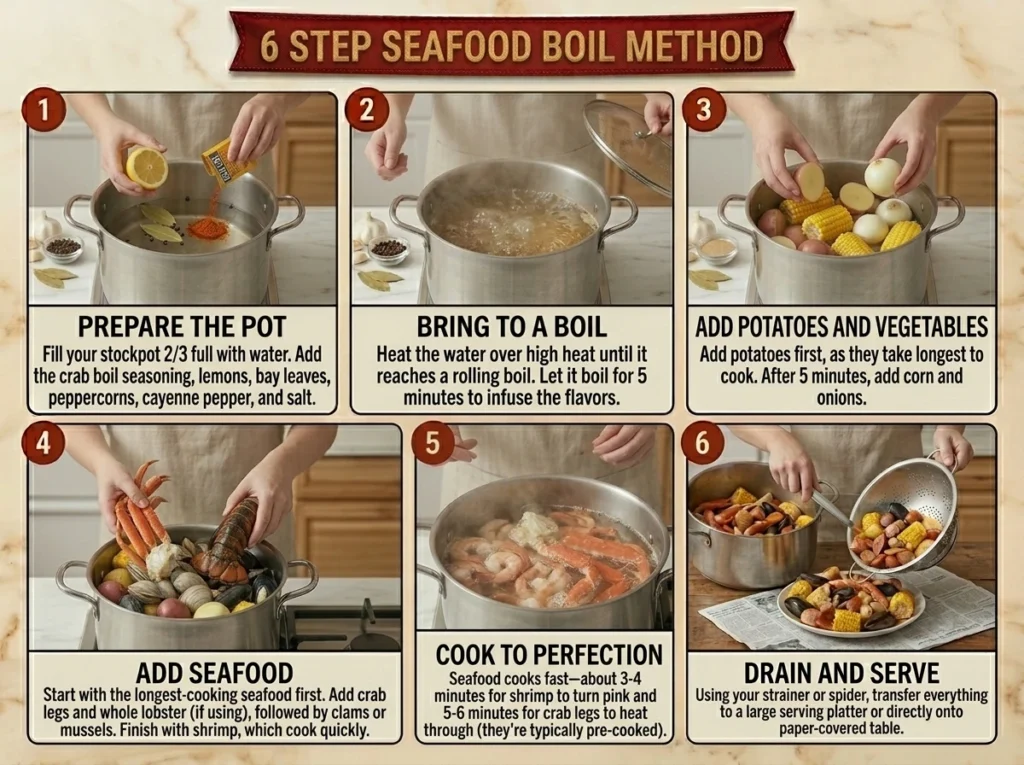 6 STEP SEAFOOD BOIL METHOD

1

PREPARE THE POT
Fill your stockpot 2/3 full with water. Add the crab boil seasoning, lemons, bay leaves, peppercorns, cayenne pepper, and salt.

2

BRING TO A BOIL
Heat the water over high heat until it reaches a rolling boil. Let it boil for 5 minutes to infuse the flavors.

3

ADD POTATOES AND VEGETABLES
Add potatoes first, as they take longest to cook. After 5 minutes, add corn and onions.

4

ADD SEAFOOD
Start with the longest-cooking seafood first. Add crab legs and whole lobster (if using), followed by clams or mussels. Finish with shrimp, which cook quickly.

5

COOK TO PERFECTION
Seafood cooks fast—about 3-4 minutes for shrimp to turn pink and 5-6 minutes for crab legs to heat through (they're typically pre-cooked).

6

DRAIN AND SERVE
Using your strainer or spider, transfer everything to a large serving platter or directly onto paper-covered table.