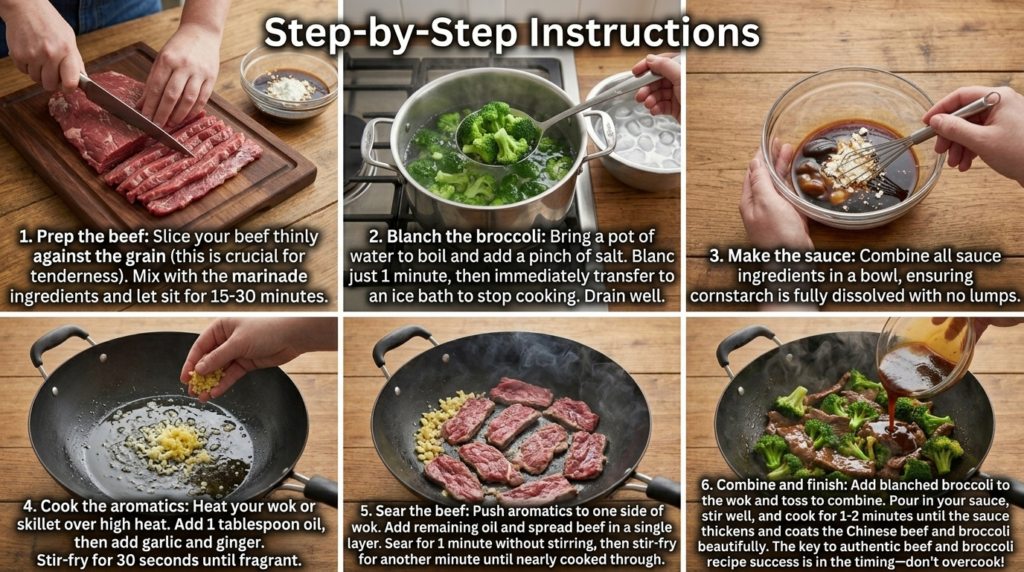 Step-by-Step Instructions

1. Prep the beef: Slice your beef thinly against the grain (this is crucial for tenderness). Mix with the marinade ingredients and let sit for 15-30 minutes.

2. Blanch the broccoli: Bring a pot of water to boil and add a pinch of salt. Blanc just 1 minute, then immediately transfer to an ice bath to stop cooking. Drain well.

3. Make the sauce: Combine all sauce ingredients in a bowl, ensuring cornstarch is fully dissolved with no lumps.

4. Cook the aromatics: Heat your wok or skillet over high heat. Add 1 tablespoon oil, then add garlic and ginger. Stir-fry for 30 seconds until fragrant.

5. Sear the beef: Push aromatics to one side of wok. Add remaining oil and spread beef in a single layer. Sear for 1 minute without stirring, then stir-fry for another minute until nearly cooked through.

6. Combine and finish: Add blanched broccoli to the wok and toss to combine. Pour in your sauce, stir well, and cook for 1-2 minutes until the sauce thickens and coats the Chinese beef and broccoli beautifully. The key to authentic beef and broccoli recipe success is in the timing—don't overcook!